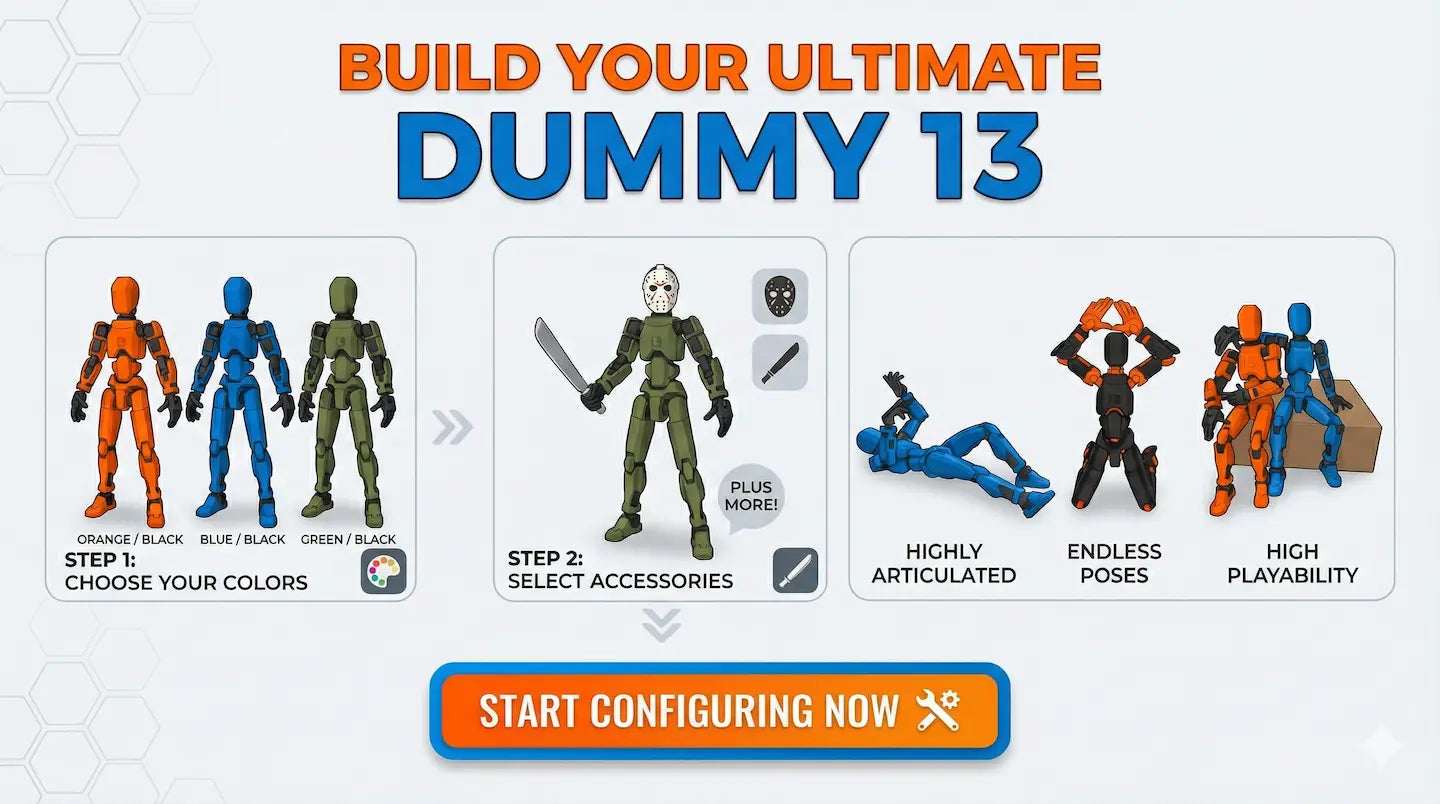 BUILD YOUR ULTIMATE
DUMMY 13

ORANGE / BLACK
BLUE / BLACK
GREEN / BLACK
STEP 1:
CHOOSE YOUR COLORS

PLUS MORE!
STEP 2:
SELECT ACCESSORIES

HIGHLY ARTICULATED
ENDLESS POSES
HIGH PLAYABILITY

START CONFIGURING NOW